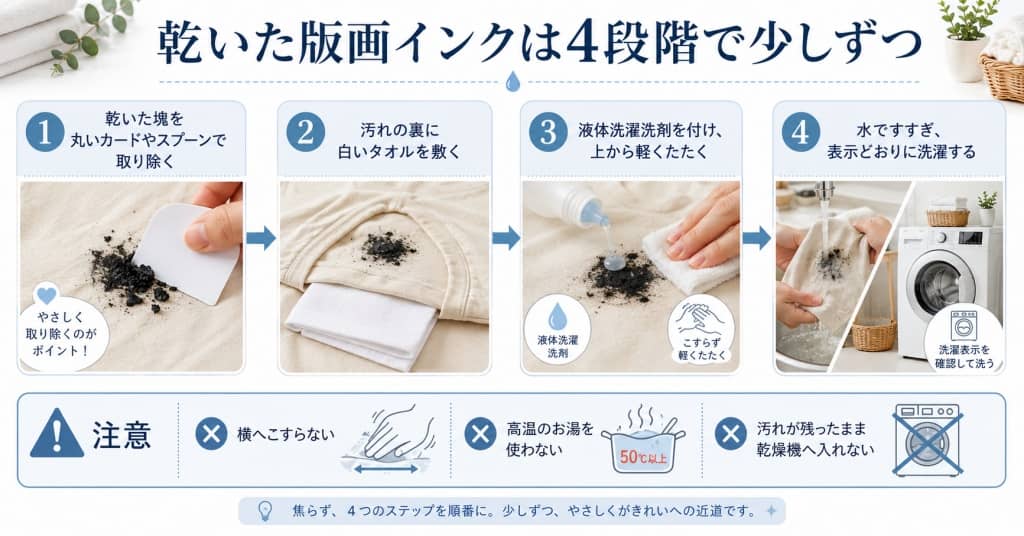 乾いた版画インクは4段階で少しずつ

1 乾いた塊を丸いカードやスプーンで取り除く

やさしく取り除くのがポイント！

2 汚れの裏に白いタオルを敷く

3 液体洗濯洗剤を付け、上から軽くたたく

液体洗濯洗剤

こすらず軽くたたく

4 水ですすぎ、表示どおりに洗濯する

洗濯表示を確認して洗う

注意

横へこすらない

高温のお湯を使わない

50℃以上

汚れが残ったまま乾燥機へ入れない

焦らず、4つのステップを順番に。少しずつ、やさしくがきれいへの近道です。