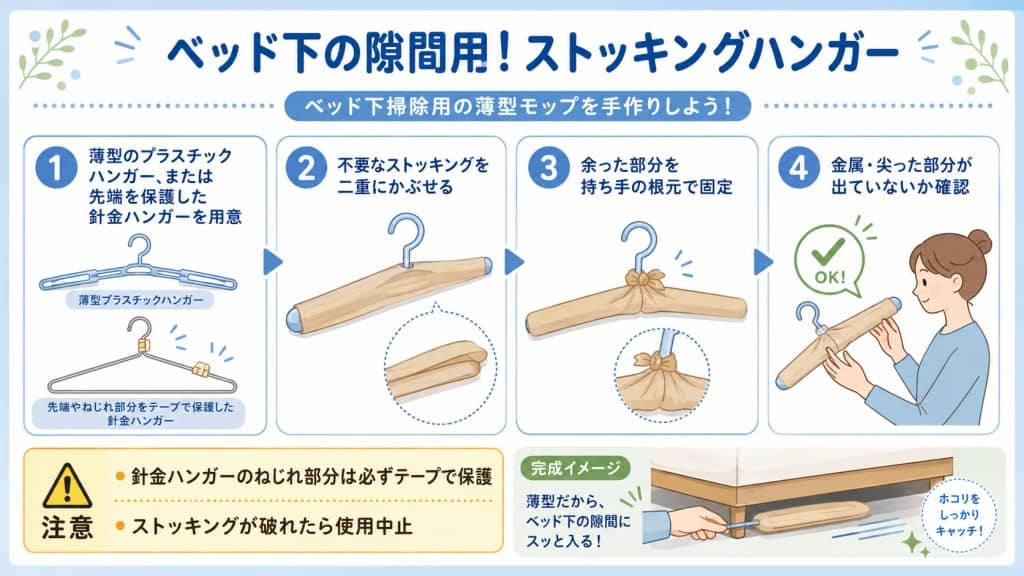 ベッド下の隙間用！ストッキングハンガー

ベッド下掃除用の薄型モップを手作りしよう！

1 薄型のプラスチックハンガー、または先端を保護した針金ハンガーを用意

薄型プラスチックハンガー

先端やねじれ部分をテープで保護した針金ハンガー

2 不要なストッキングを二重にかぶせる

3 余った部分を持ち手の根元で固定

4 金属・尖った部分が出ていないか確認

OK!

注意

● 針金ハンガーのねじれ部分は必ずテープで保護

● ストッキングが破れたら使用中止

完成イメージ

薄型だから、ベッド下の隙間にスッと入る！

ホコリをしっかりキャッチ！