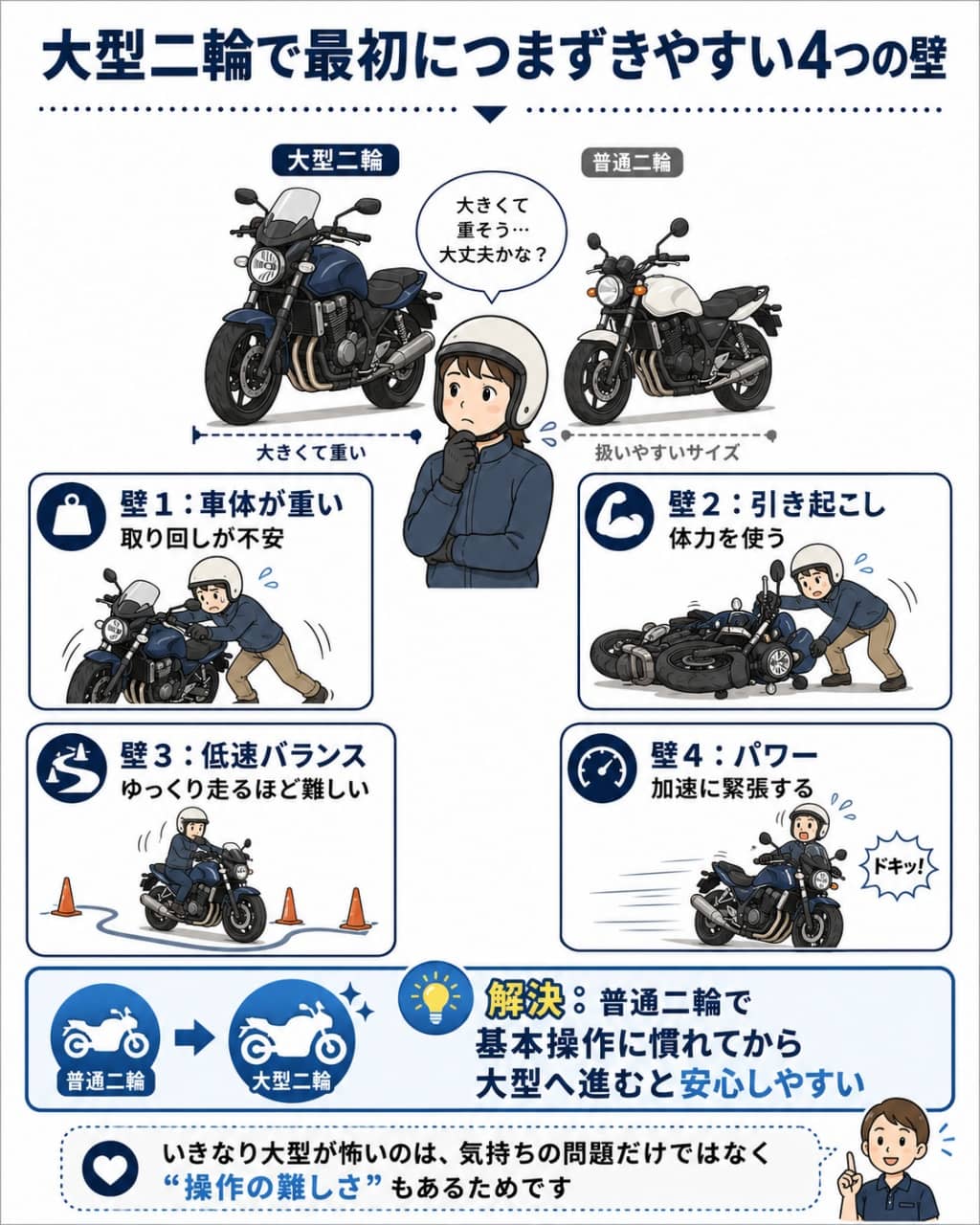 大型二輪で最初につまずきやすい4つの壁

大型二輪

普通二輪

大きくて重そう…大丈夫かな？

大きくて重い

扱いやすいサイズ

壁1：車体が重い
取り回しが不安

壁2：引き起こし
体力を使う

壁3：低速バランス
ゆっくり走るほど難しい

壁4：パワー
加速に緊張する

ドキッ!

普通二輪

大型二輪

解決：普通二輪で基本操作に慣れてから大型へ進むと安心しやすい

いきなり大型が怖いのは、気持ちの問題だけではなく“操作の難しさ”もあるためです