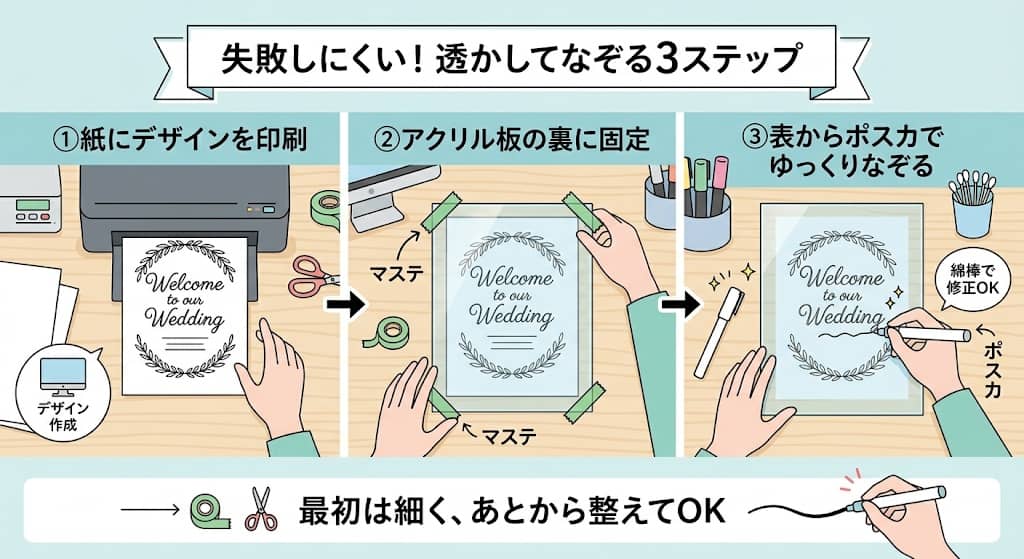 失敗しにくい！透かしてなぞる3ステップ

①紙にデザインを印刷

Welcome to our Wedding

デザイン作成

②アクリル板の裏に固定

マステ

Welcome to our Wedding

マステ

③表からポスカでゆっくりなぞる

Welcome to our Wedding

綿棒で修正OK

ポスカ

最初は細く、あとから整えてOK