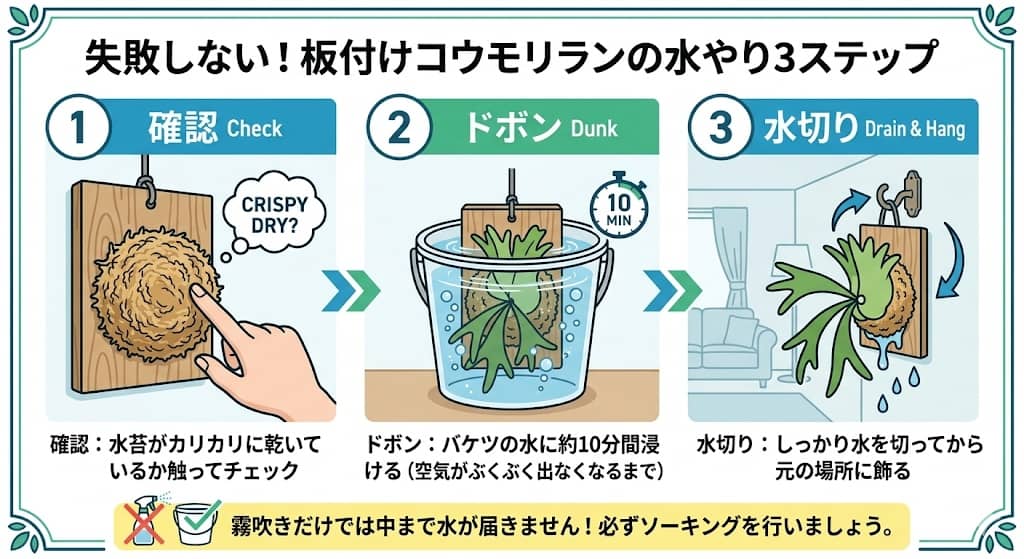 失敗しない！板付けコウモリランの水やり3ステップ

1 確認 Check

CRISPY DRY?

確認：水苔がカリカリに乾いているか触ってチェック

2 ドボン Dunk

10 MIN

ドボン：バケツの水に約10分間浸ける（空気がぶくぶく出なくなるまで）

3 水切り Drain & Hang

水切り：しっかり水を切ってから元の場所に飾る

霧吹きだけでは中まで水が届きません！必ずソーキングを行いましょう。