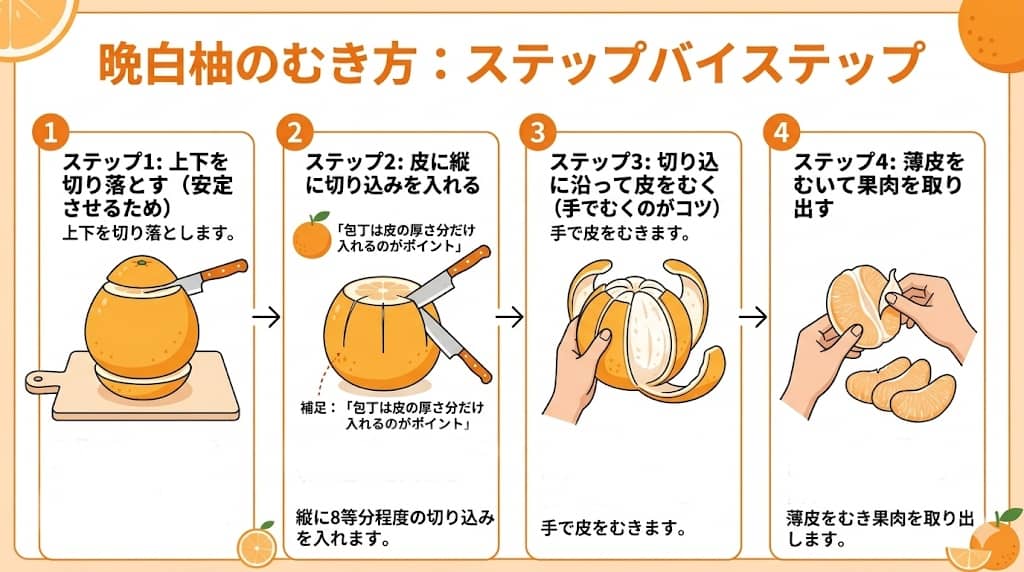 晩白柚のむき方：ステップバイステップ

1
ステップ1: 上下を切り落とす（安定させるため）
上下を切り落とします。

2
ステップ2: 皮に縦に切り込みを入れる
「包丁は皮の厚さ分だけ入れるのがポイント」
補足：「包丁は皮の厚さ分だけ入れるのがポイント」
縦に8等分程度の切り込みを入れます。

3
ステップ3: 切り込に沿って皮をむく（手でむくのがコツ）
手で皮をむきます。
手で皮をむきます。

4
ステップ4: 薄皮をむいて果肉を取り出す
薄皮をむき果肉を取り出します。