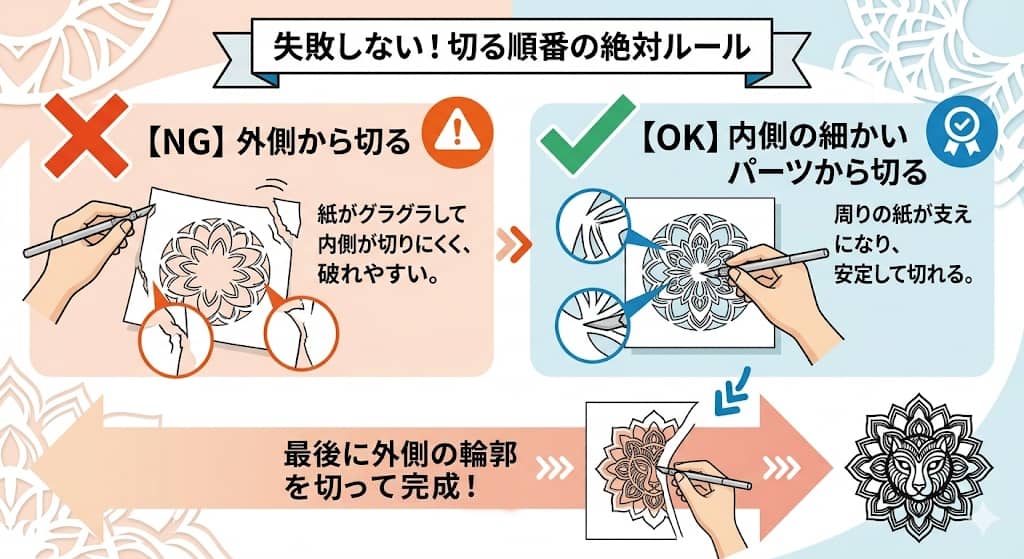 失敗しない！切る順番の絶対ルール

【NG】外側から切る

紙がグラグラして内側が切りにくく、破れやすい。

【OK】内側の細かいパーツから切る

周りの紙が支えになり、安定して切れる。

最後に外側の輪郭を切って完成！