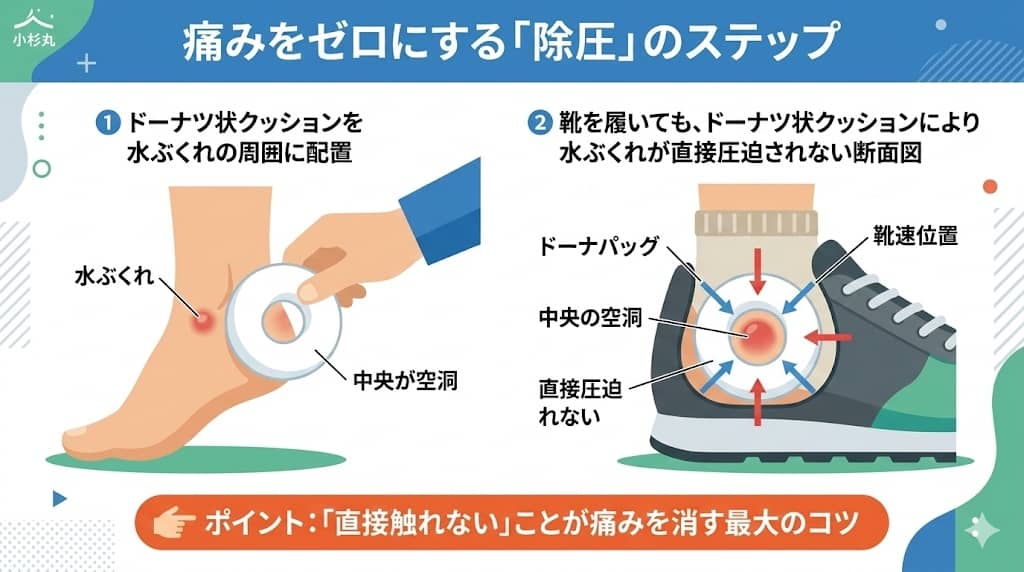 小杉丸

痛みをゼロにする「除圧」のステップ

1 ドーナツ状クッションを水ぶくれの周囲に配置

水ぶくれ

中央が空洞

2 靴を履いても、ドーナツ状クッションにより水ぶくれが直接圧迫されない断面図

ドーナパッグ

靴速位置

中央の空洞

直接圧迫れない

ポイント：「直接触れない」ことが痛みを消す最大のコツ