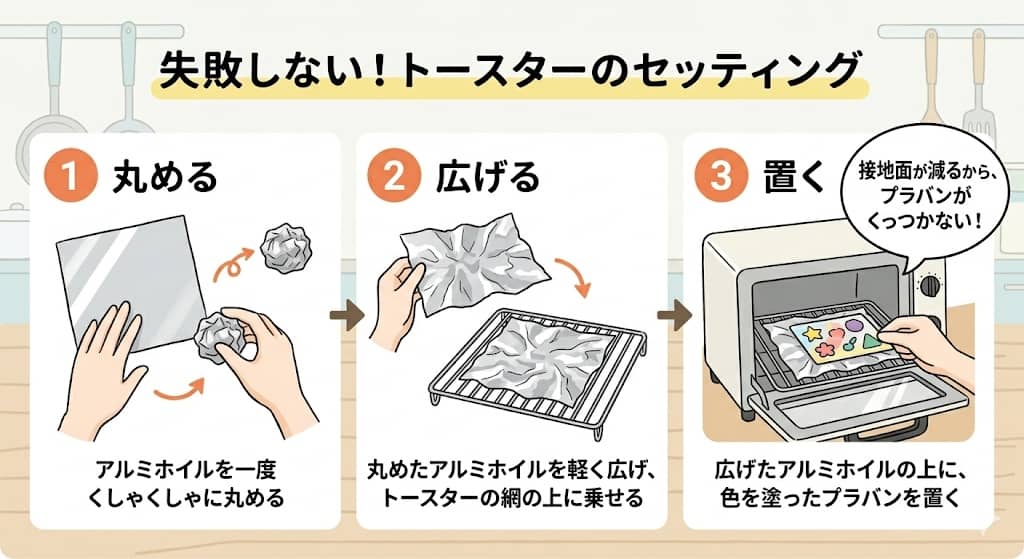 失敗しない！トースターのセッティング

1 丸める

アルミホイルを一度くしゃくしゃに丸める

2 広げる

丸めたアルミホイルを軽く広げ、トースターの網の上に乗せる

3 置く

接地面が減るから、プラバンがくっつかない！

広げたアルミホイルの上に、色を塗ったプラバンを置く