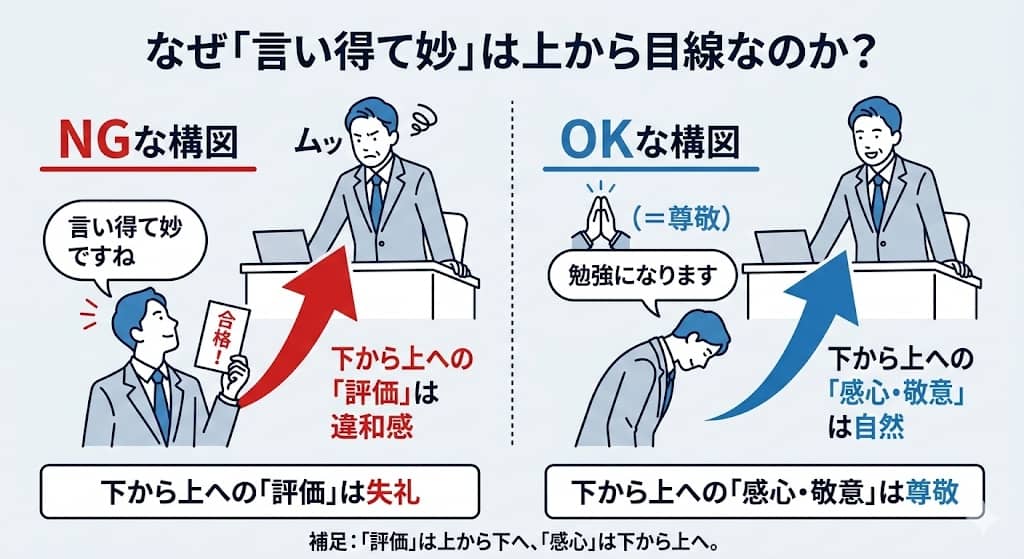 なぜ「言い得て妙」は上から目線なのか？

NGな構図

ムッ

言い得て妙ですね

合格！

下から上への「評価」は違和感

下から上への「評価」は失礼

OKな構図

（＝尊敬）

勉強になります

下から上への「感心・敬意」は自然

下から上への「感心・敬意」は尊敬

補足：「評価」は上から下へ、「感心」は下から上へ。