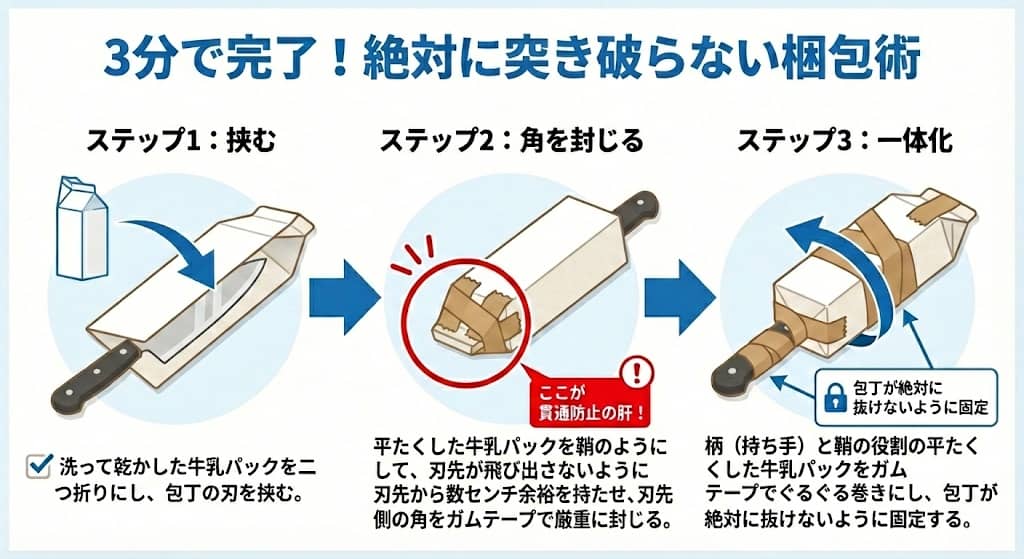 3分で完了！絶対に突き破らない梱包術

ステップ1：挟む

洗って乾かした牛乳パックを二つ折りにし、包丁の刃を挟む。

ステップ2：角を封じる

ここが貫通防止の肝！

平たくした牛乳パックを鞘のようにして、刃先が飛び出さないように刃先から数センチ余裕を持たせ、刃先側の角をガムテープで厳重に封じる。

ステップ3：一体化

包丁が絶対に抜けないように固定

柄（持ち手）と鞘の役割の平たくくした牛乳パックをガムテープでぐるぐる巻きにし、包丁が絶対に抜けないように固定する。