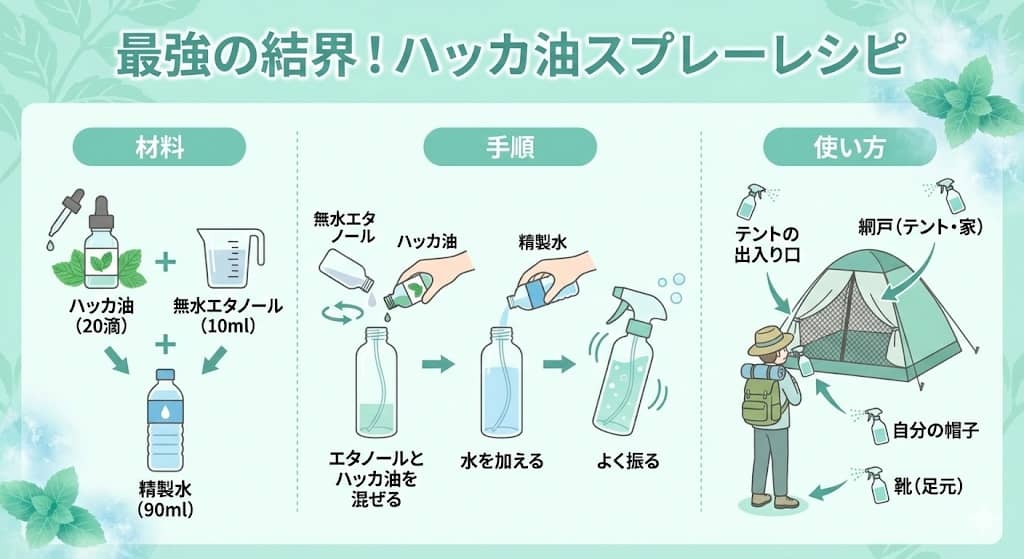 最強の結界！ハッカ油スプレーレシピ

材料

ハッカ油
（20滴）

＋

無水エタノール
（10ml）

＋

精製水
（90ml）

手順

無水エタノール

ハッカ油

精製水

エタノールとハッカ油を混ぜる

水を加える

よく振る

使い方

テントの出入り口

網戸（テント・家）

自分の帽子

靴（足元）