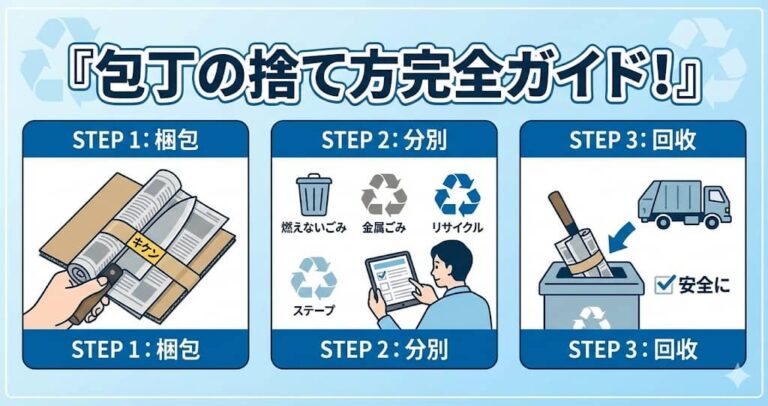 『包丁の捨て方完全ガイド!』

STEP 1: 梱包

キケン

STEP 1: 梱包

STEP 2: 分別

燃えないごみ

金属ごみ

リサイクル

ステープ

STEP 2: 分別

STEP 3: 回収

安全に

STEP 3: 回収