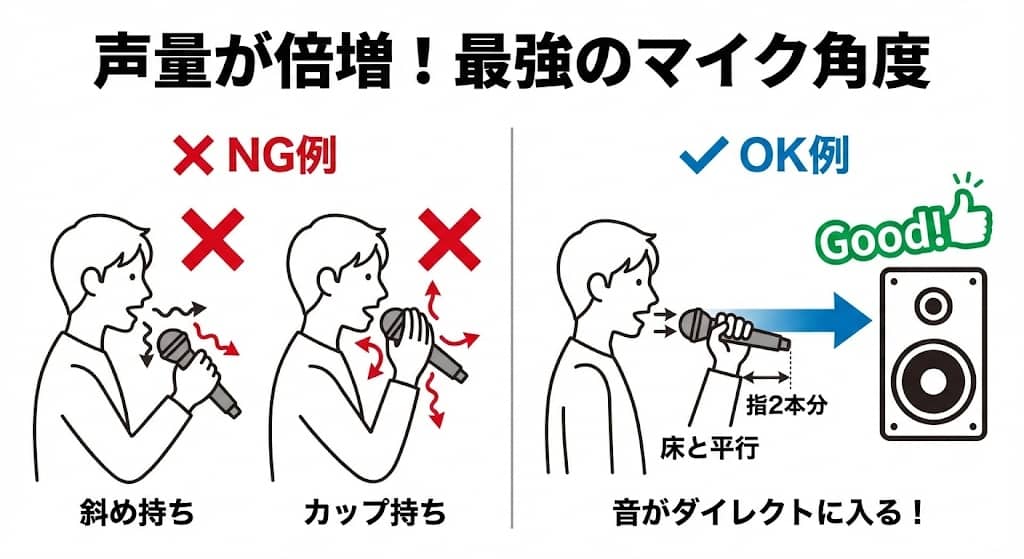 声量が倍増！最強のマイク角度

✕ NG例

斜め持ち

カップ持ち

✓ OK例

Good!

指2本分

床と平行

音がダイレクトに入る！