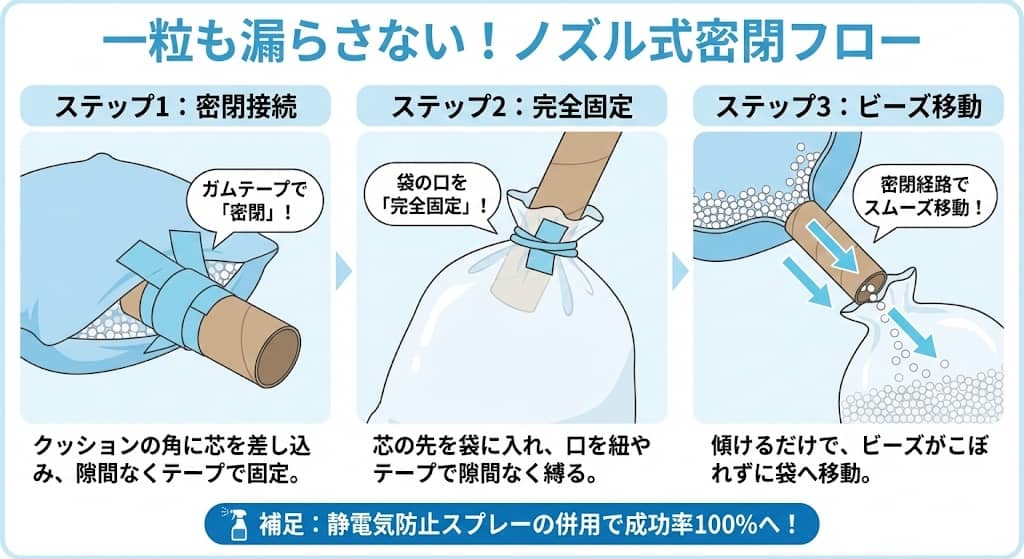 一粒も漏らさない！ノズル式密閉フロー

ステップ1：密閉接続

ガムテープで「密閉」！

クッションの角に芯を差し込み、隙間なくテープで固定。

ステップ2：完全固定

袋の口を「完全固定」！

芯の先を袋に入れ、口を紐やテープで隙間なく縛る。

ステップ3：ビーズ移動

密閉経路でスムーズ移動！

傾けるだけで、ビーズがこぼれずに袋へ移動。

補足：静電気防止スプレーの併用で成功率100%へ！