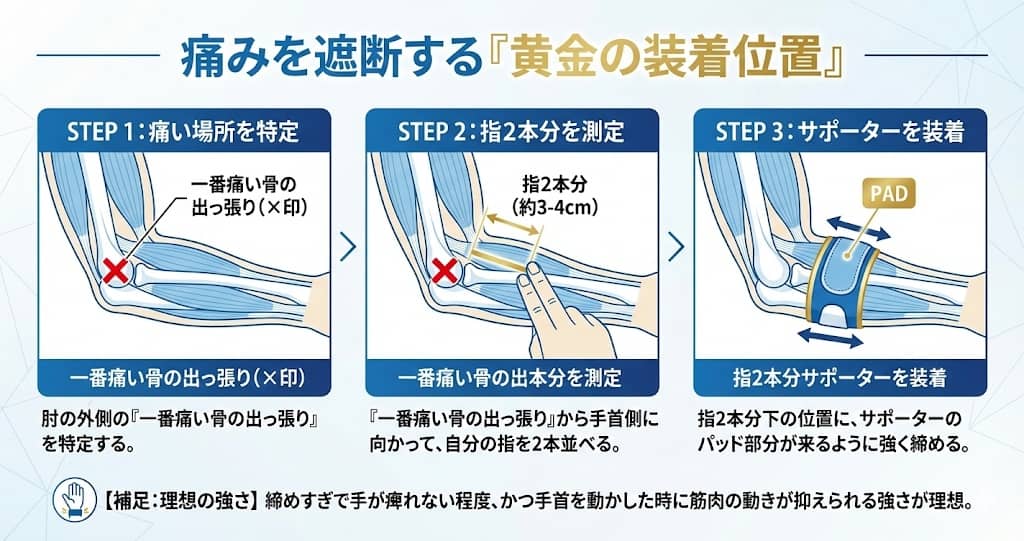 痛みを遮断する『黄金の装着位置』

STEP 1：痛い場所を特定

一番痛い骨の出っ張り（×印）

一番痛い骨の出っ張り（×印）

肘の外側の『一番痛い骨の出っ張り』を特定する。

STEP 2：指2本分を測定

指2本分（約3-4cm）

一番痛い骨の出本分を測定

『一番痛い骨の出っ張り』から手首側に向かって、自分の指を2本並べる。

STEP 3：サポーターを装着

PAD

指2本分サポーターを装着

指2本分下の位置に、サポーターのパッド部分が来るように強く締める。

【補足：理想の強さ】締めすぎで手が痺れない程度、かつ手首を動かした時に筋肉の動きが抑えられる強さが理想。