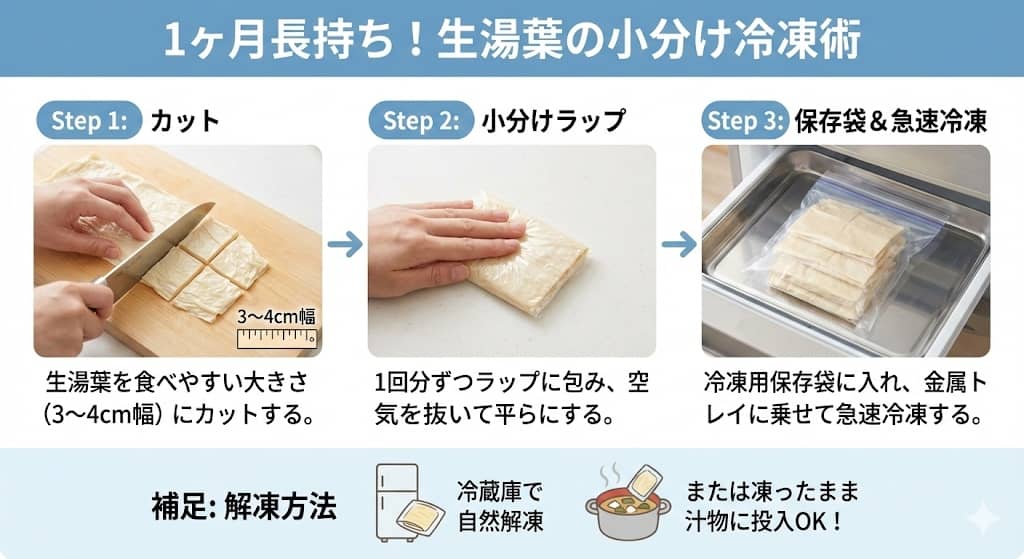 1ヶ月長持ち！生湯葉の小分け冷凍術

Step 1: カット

3〜4cm幅

生湯葉を食べやすい大きさ（3〜4cm幅）にカットする。

Step 2: 小分けラップ

1回分ずつラップに包み、空気を抜いて平らにする。

Step 3: 保存袋＆急速冷凍

冷凍用保存袋に入れ、金属トレイに乗せて急速冷凍する。

補足: 解凍方法

冷蔵庫で自然解凍

または凍ったまま汁物に投入OK！