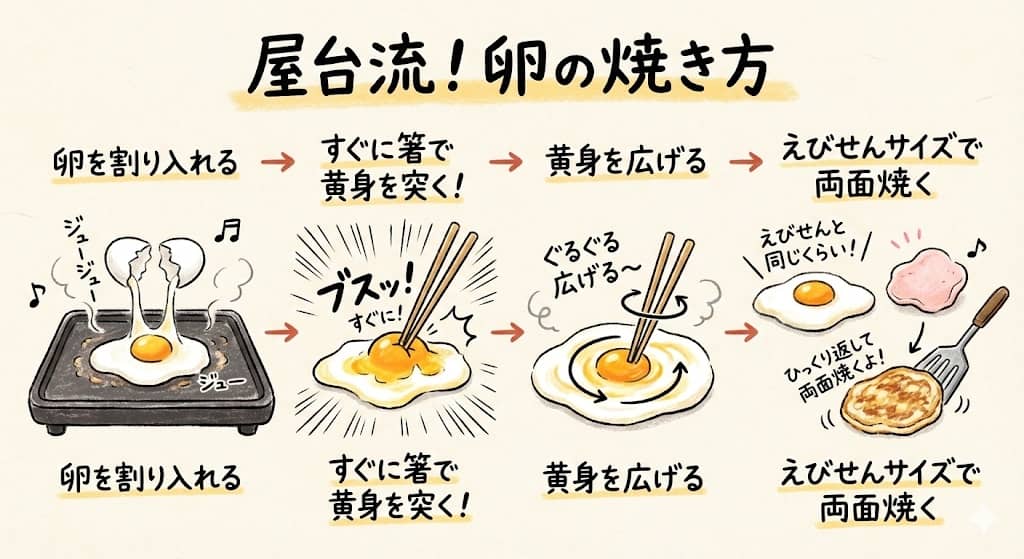 屋台流！卵の焼き方

卵を割り入れる → すぐに箸で黄身を突く！ → 黄身を広げる → えびせんサイズで両面焼く

ジュージュー

ジュー

ブスッ！

すぐに！

ぐるぐる広げる〜

えびせんと同じくらい！

ひっくり返して両面焼くよ！

卵を割り入れる

すぐに箸で黄身を突く！

黄身を広げる

えびせんサイズで両面焼く